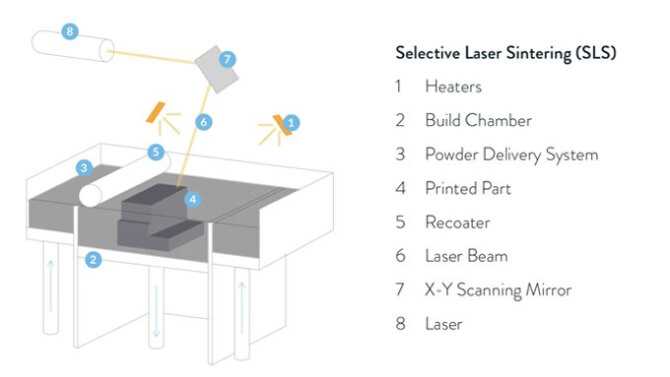 8

7

6

1

5

3

4

2

Selective Laser Sintering (SLS)

1 Heaters

2 Build Chamber

3 Powder Delivery System

4 Printed Part

5 Recoater

6 Laser Beam

7 X-Y Scanning Mirror

8 Laser